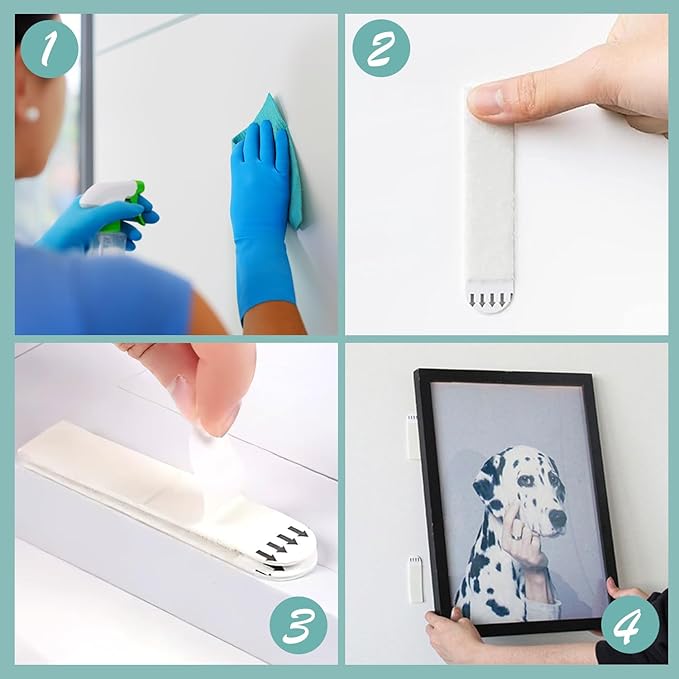 1

2

3

4