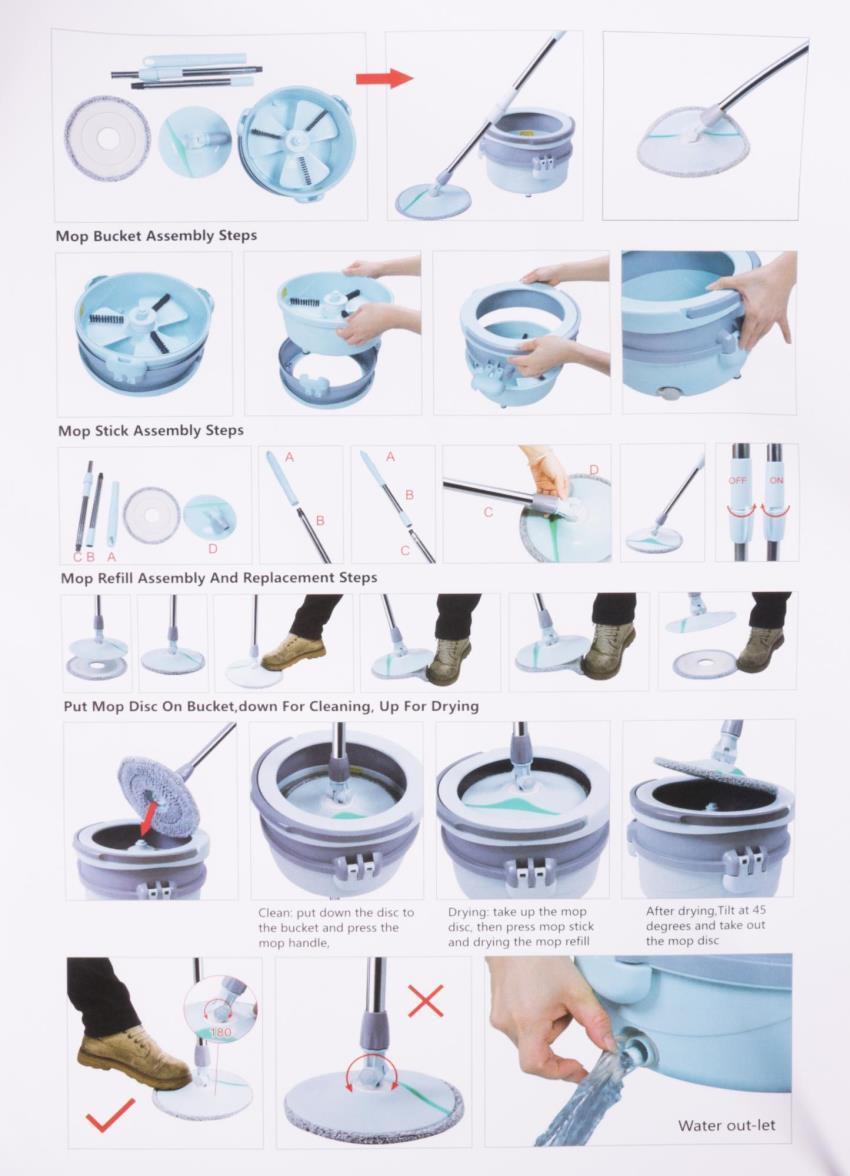 Mop Bucket Assembly Steps

Mop Stick Assembly Steps

C B A

D

A

B

A

B

C

C

D

OFF

ON

Mop Refill Assembly And Replacement Steps

Put Mop Disc On Bucket,down For Cleaning, Up For Drying

Clean: put down the disc to the bucket and press the mop handle,

Drying: take up the mop disc, then press mop stick and drying the mop refill

After drying,Tilt at 45 degrees and take out the mop disc

180

Water out-let